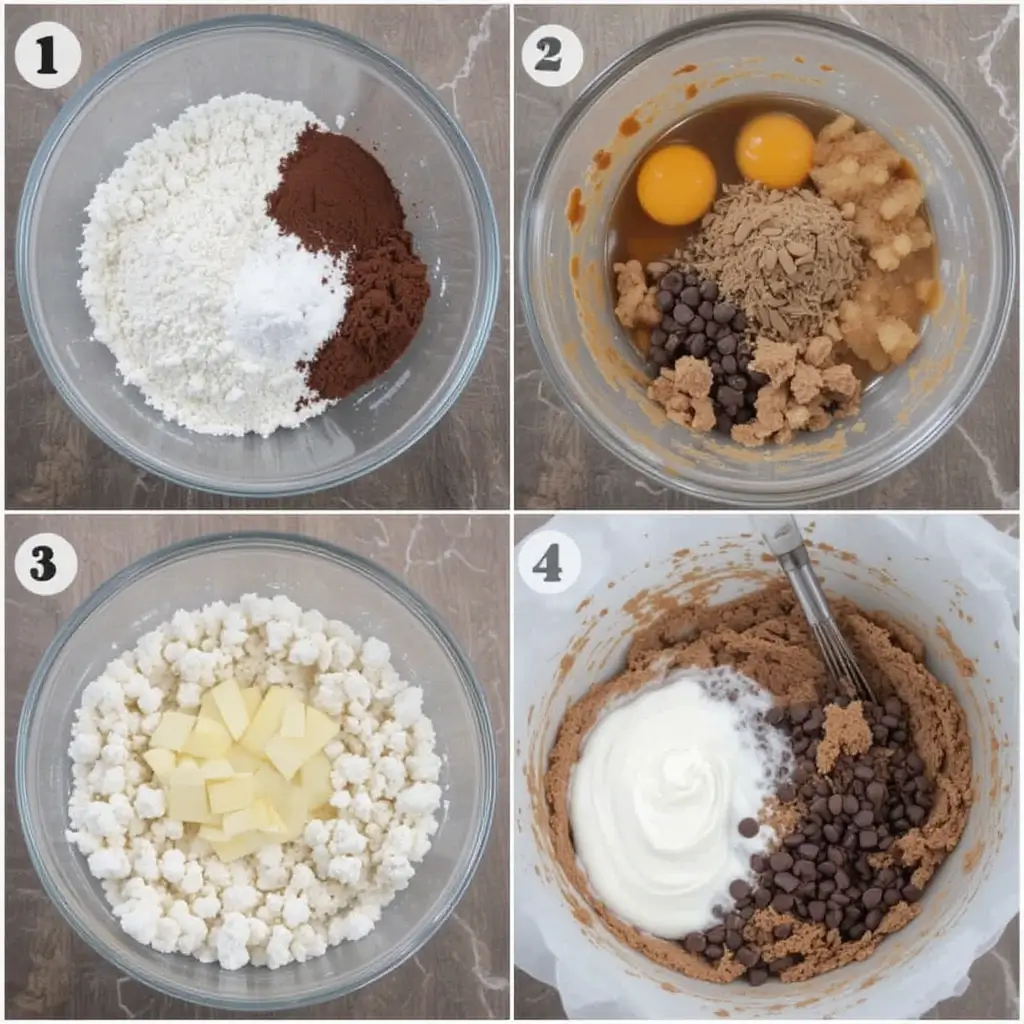 1

2

3

4